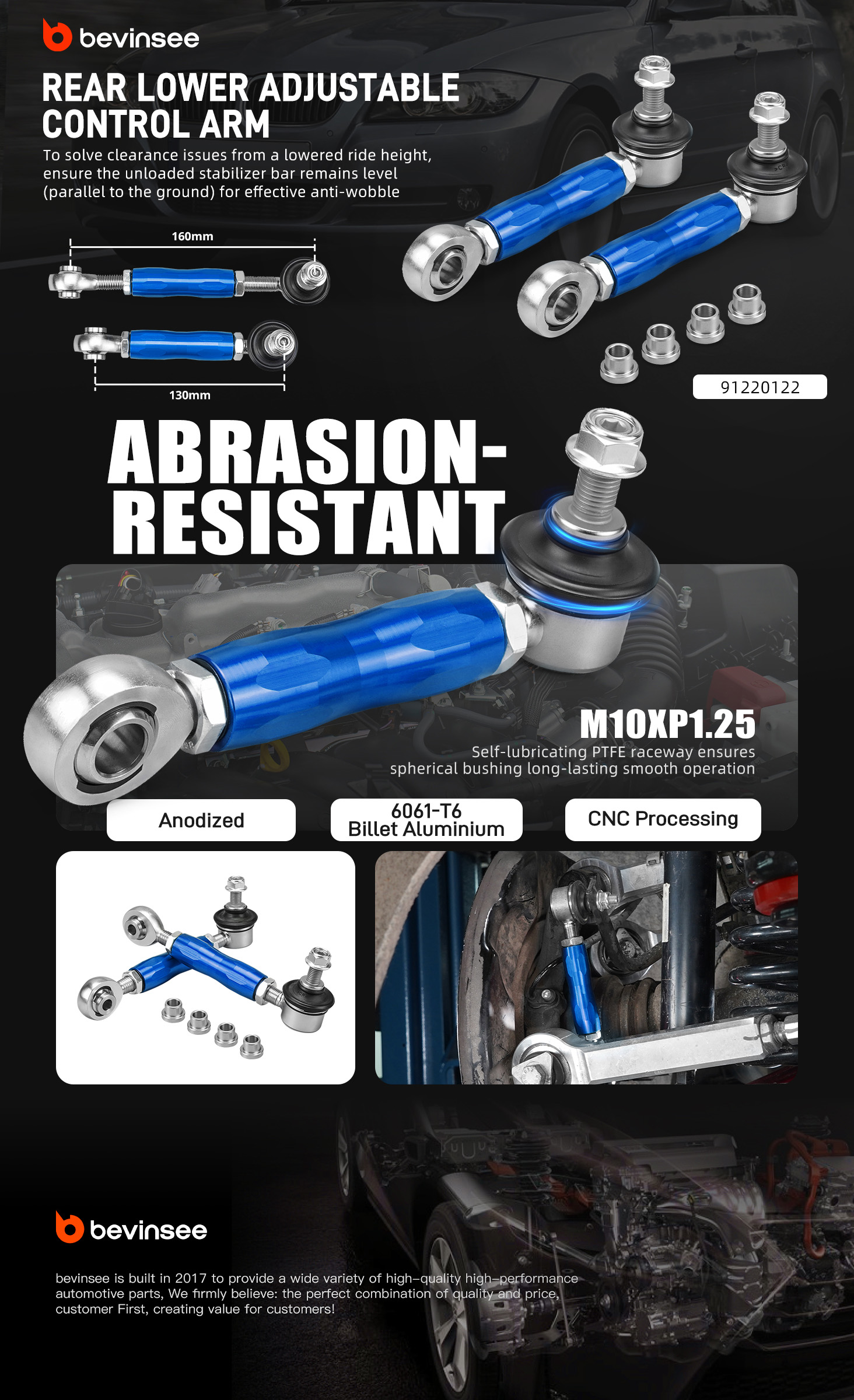 bevinsee

REAR LOWER ADJUSTABLE CONTROL ARM

To solve clearance issues from a lowered ride height, ensure the unloaded stabilizer bar remains level (parallel to the ground) for effective anti-wobble

160mm

130mm

91220122

ABRASION-RESISTANT

M10XP1.25

Self-lubricating PTFE raceway ensures spherical bushing long-lasting smooth operation

Anodized

6061-T6 Billet Aluminium

CNC Processing

bevinsee

bevinsee is built in 2017 to provide a wide variety of high-quality high-performance automotive parts, We firmly believe: the perfect combination of quality and price, customer First, creating value for customers!