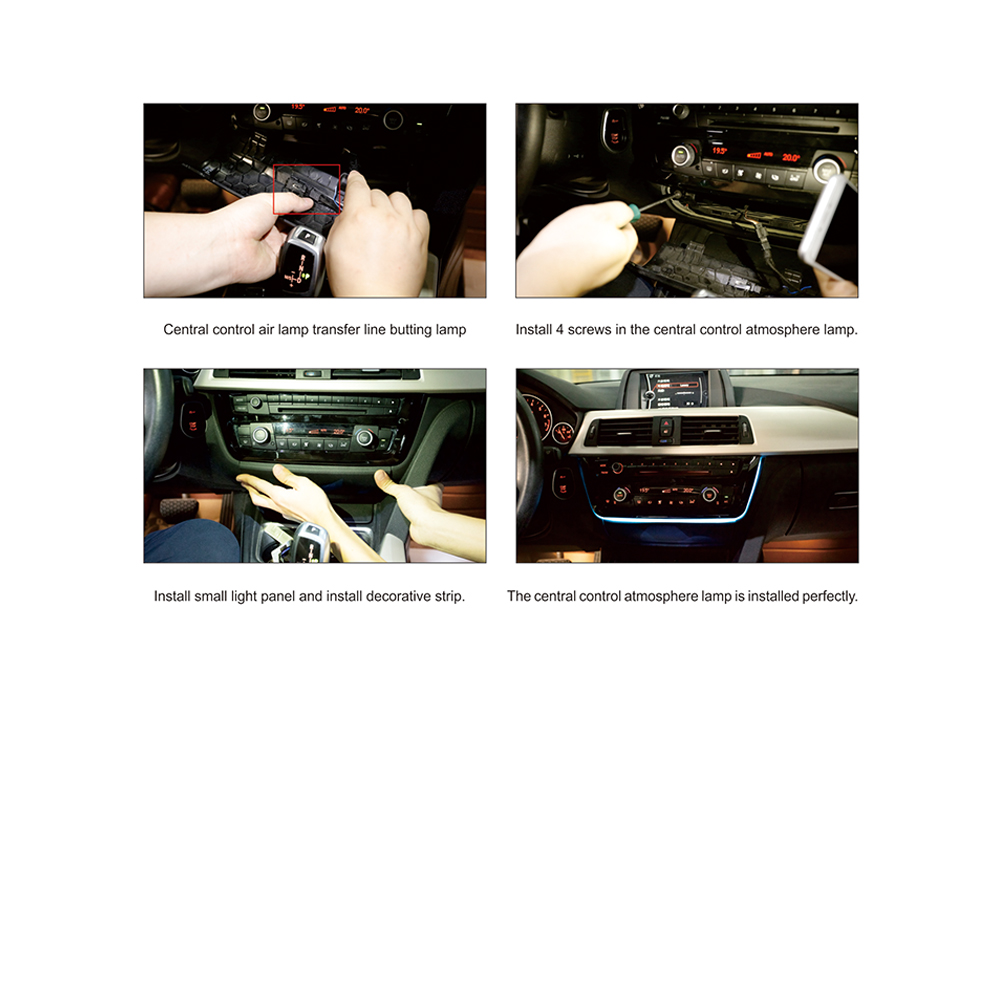 Central control air lamp transfer line butting lamp

Install 4 screws in the central control atmosphere lamp.

Install small light panel and install decorative strip.

The central control atmosphere lamp is installed perfectly.